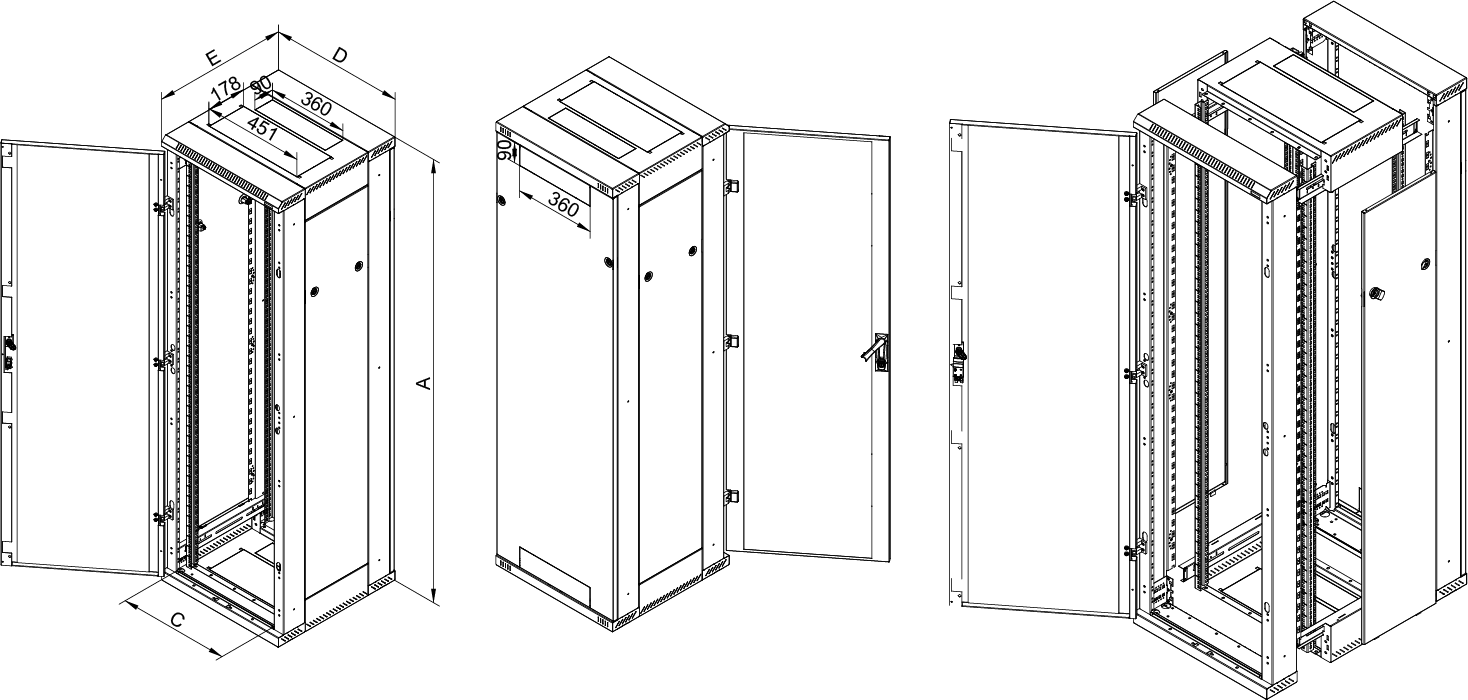 E
D
178
90
360
451
A
C
90
360