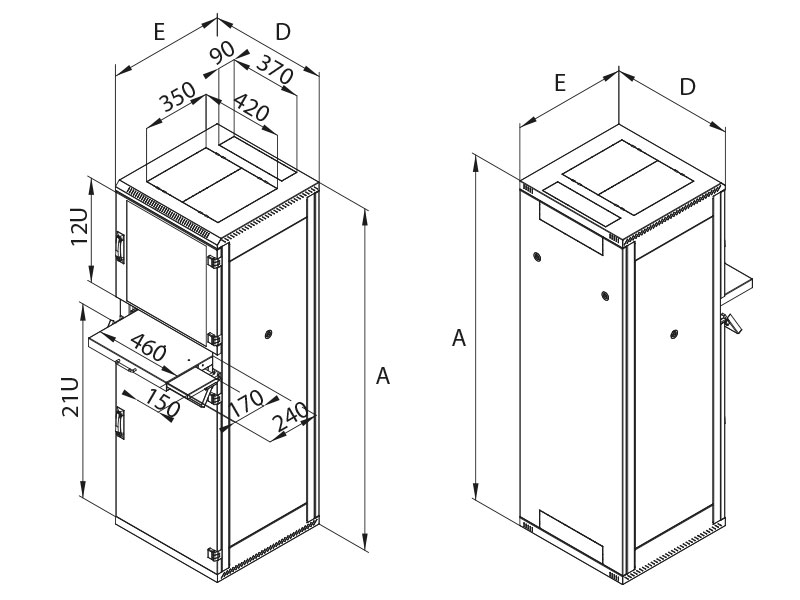 E
D
90
370
350
420
12U
460
21U
150
170
240
A
E
D
A