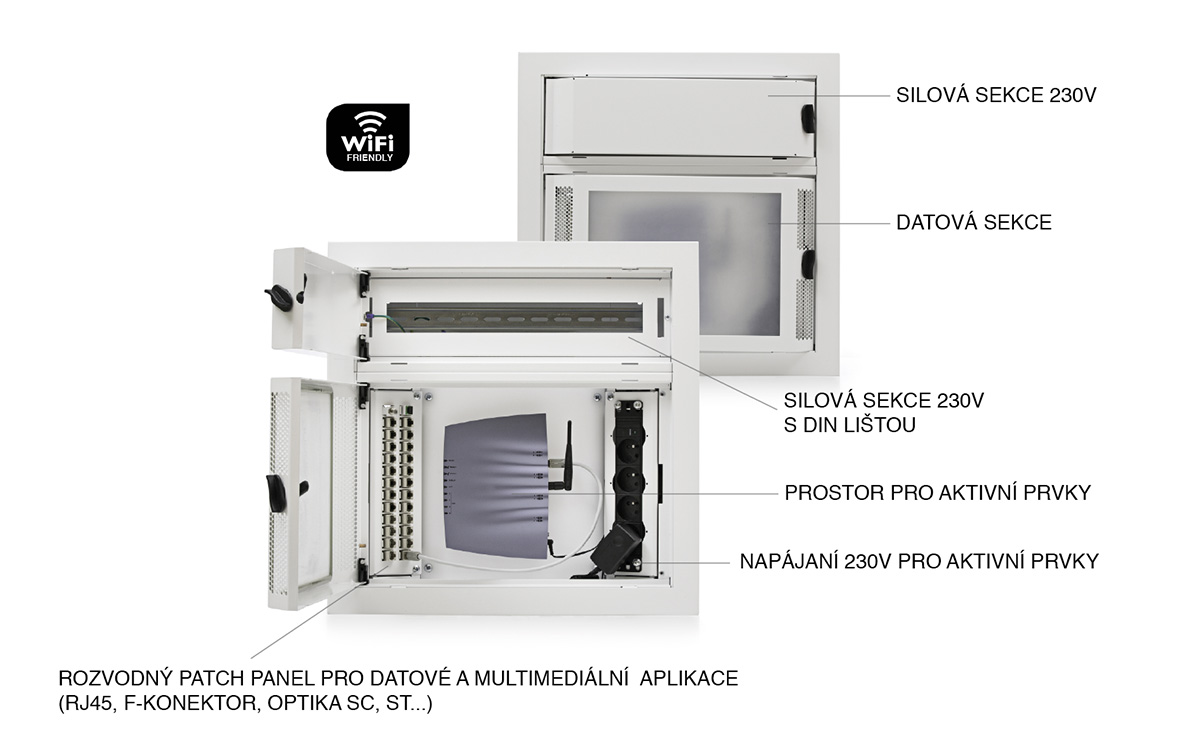 WiFi
FRIENDLY

SILOVÁ SEKCE 230V

DATOVÁ SEKCE

SILOVÁ SEKCE 230V
S DIN LIŠTOU

PROSTOR PRO AKTIVNÍ PRVKY

NAPÁJANÍ 230V PRO AKTIVNÍ PRVKY

ROZVODNÝ PATCH PANEL PRO DATOVÉ A MULTIMEDIÁLNÍ APLIKACE
(RJ45, F-KONEKTOR, OPTIKA SC, ST...)