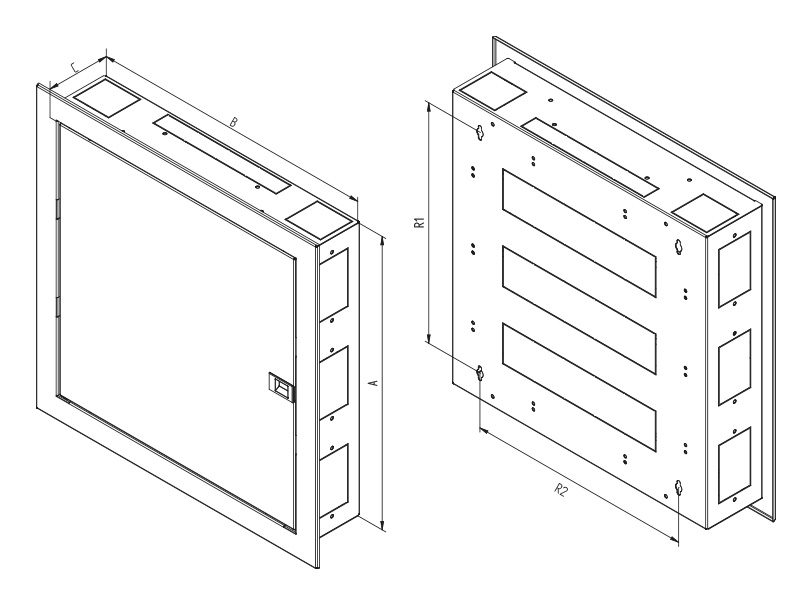 C
B
A
R1
R2